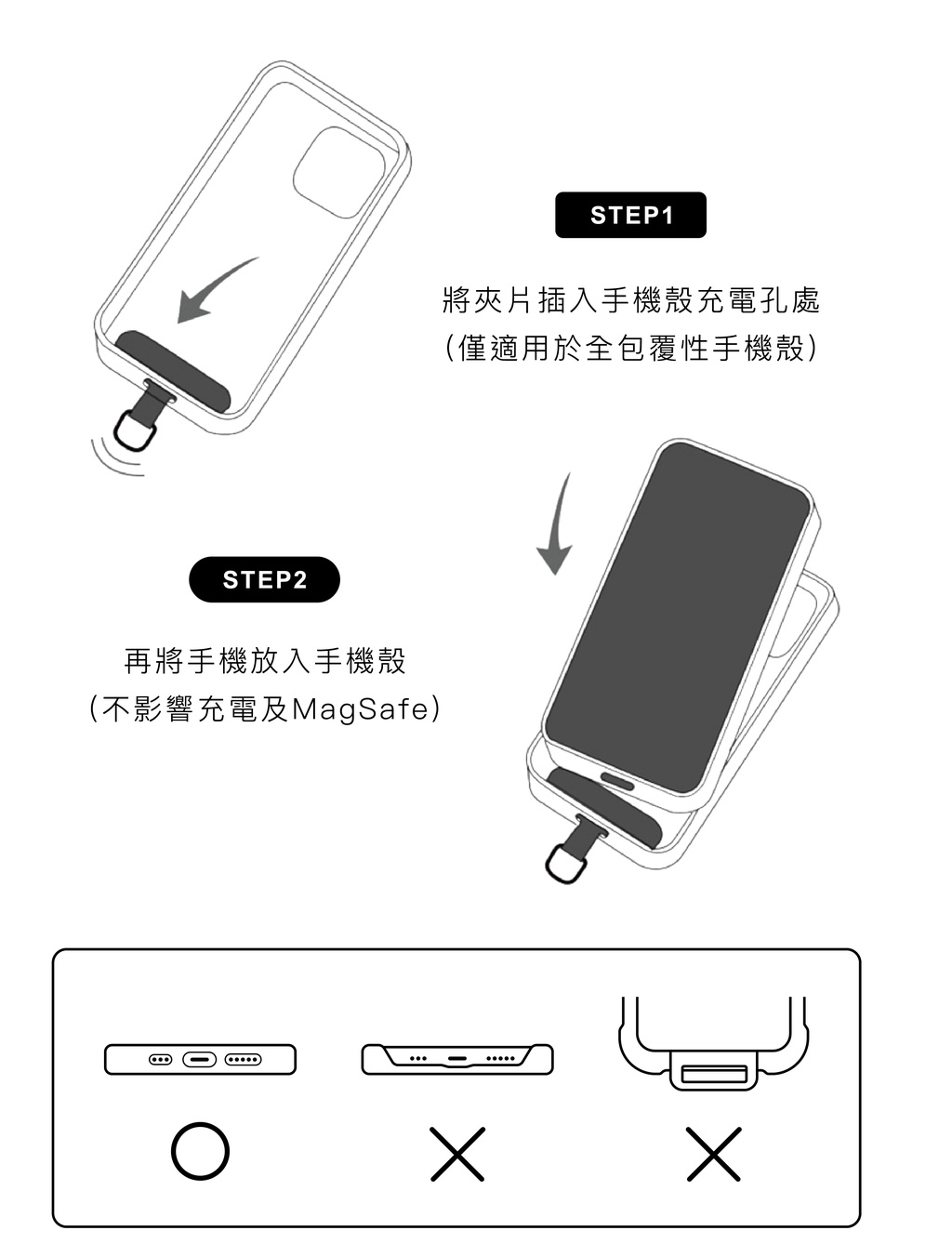 STEP1

將夾片插入手機殼充電孔處
(僅適用於全包覆性手機殼)

STEP2

再將手機放入手機殼
(不影響充電及MagSafe)

○ × ×