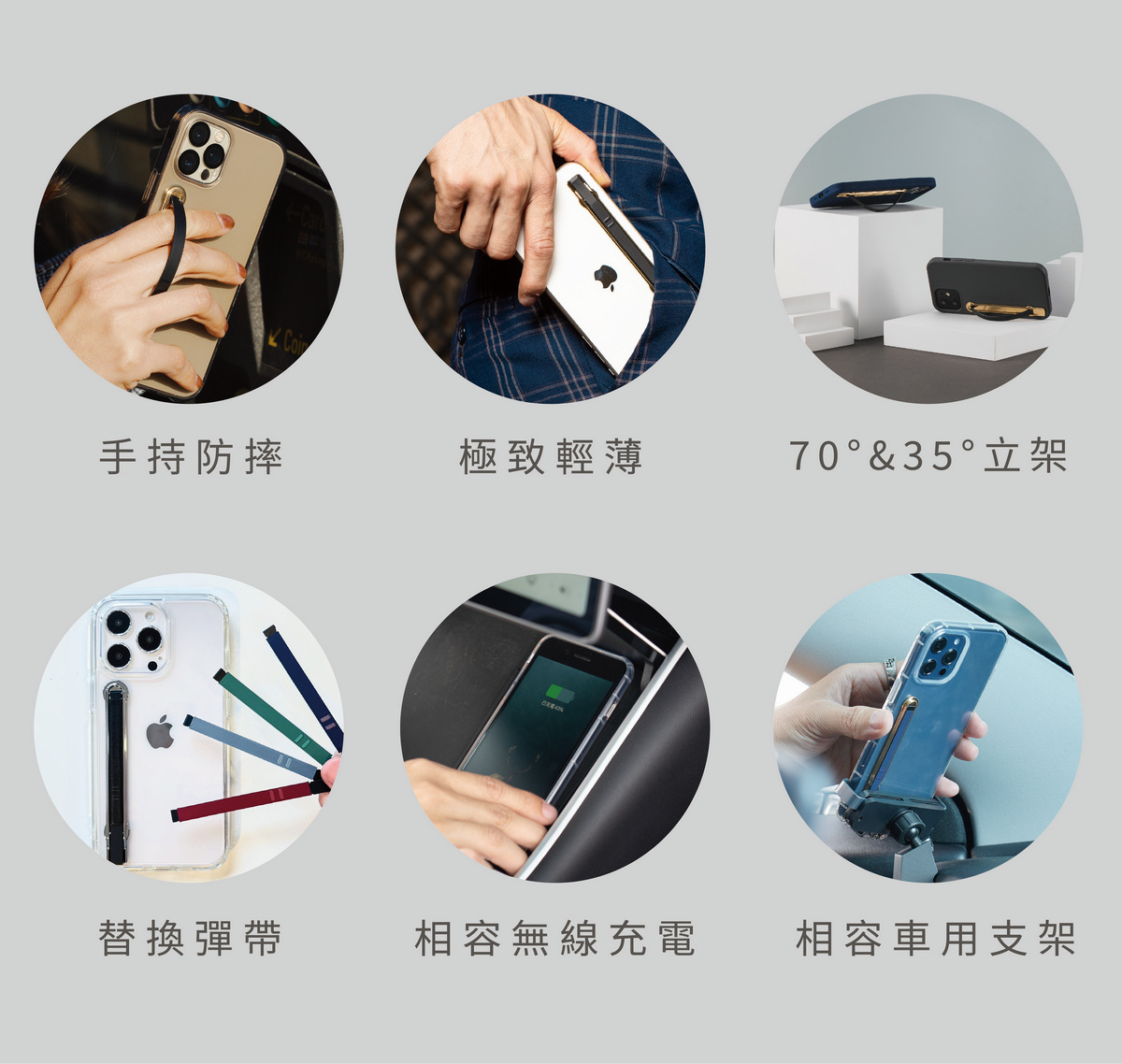 手持防摔

極致輕薄

70°&35°立架

替換彈帶

相容無線充電

相容車用支架